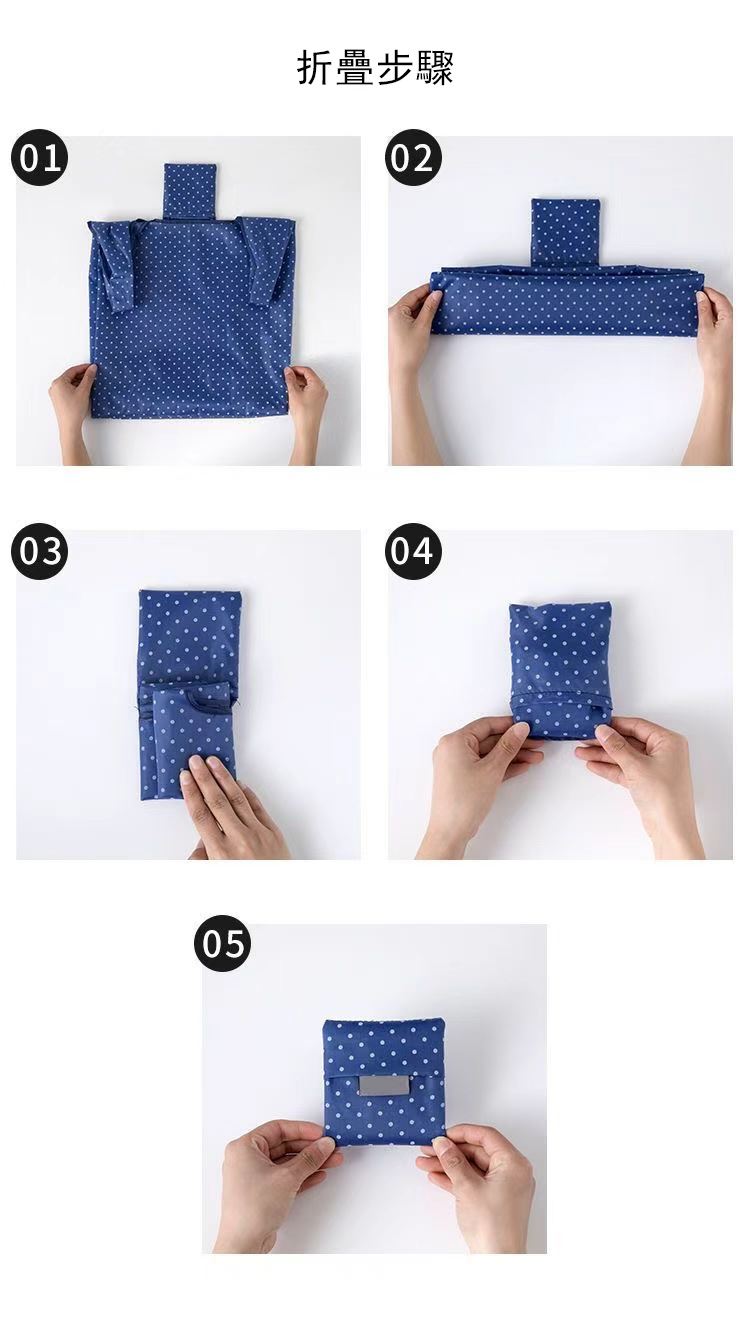 折疊步驟

01

02

03

04

05